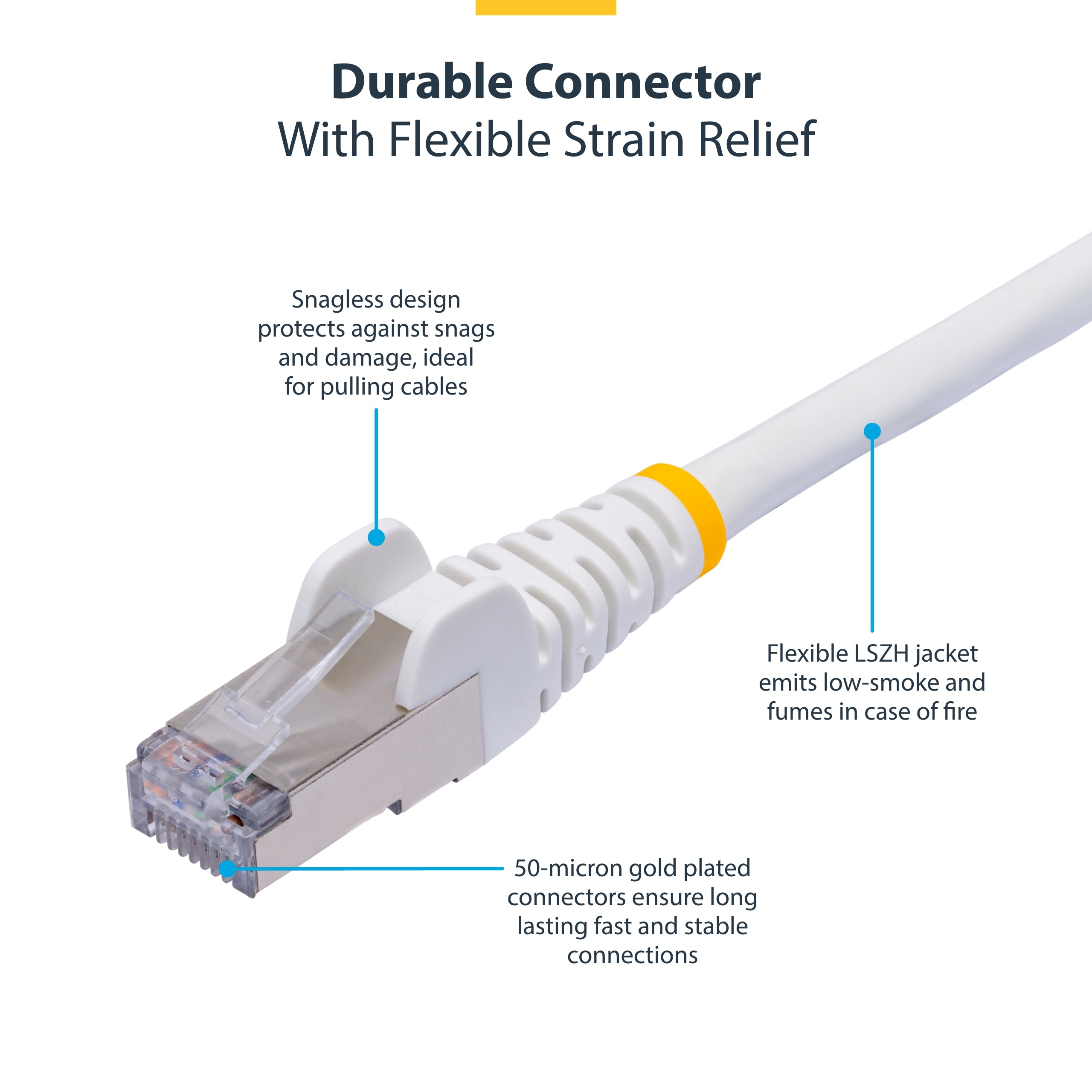 Durable Connector
With Flexible Strain Relief

Snagless design protects against snags and damage, ideal for pulling cables

Flexible LSZH jacket emits low-smoke and fumes in case of fire

50-micron gold plated connectors ensure long lasting fast and stable connections