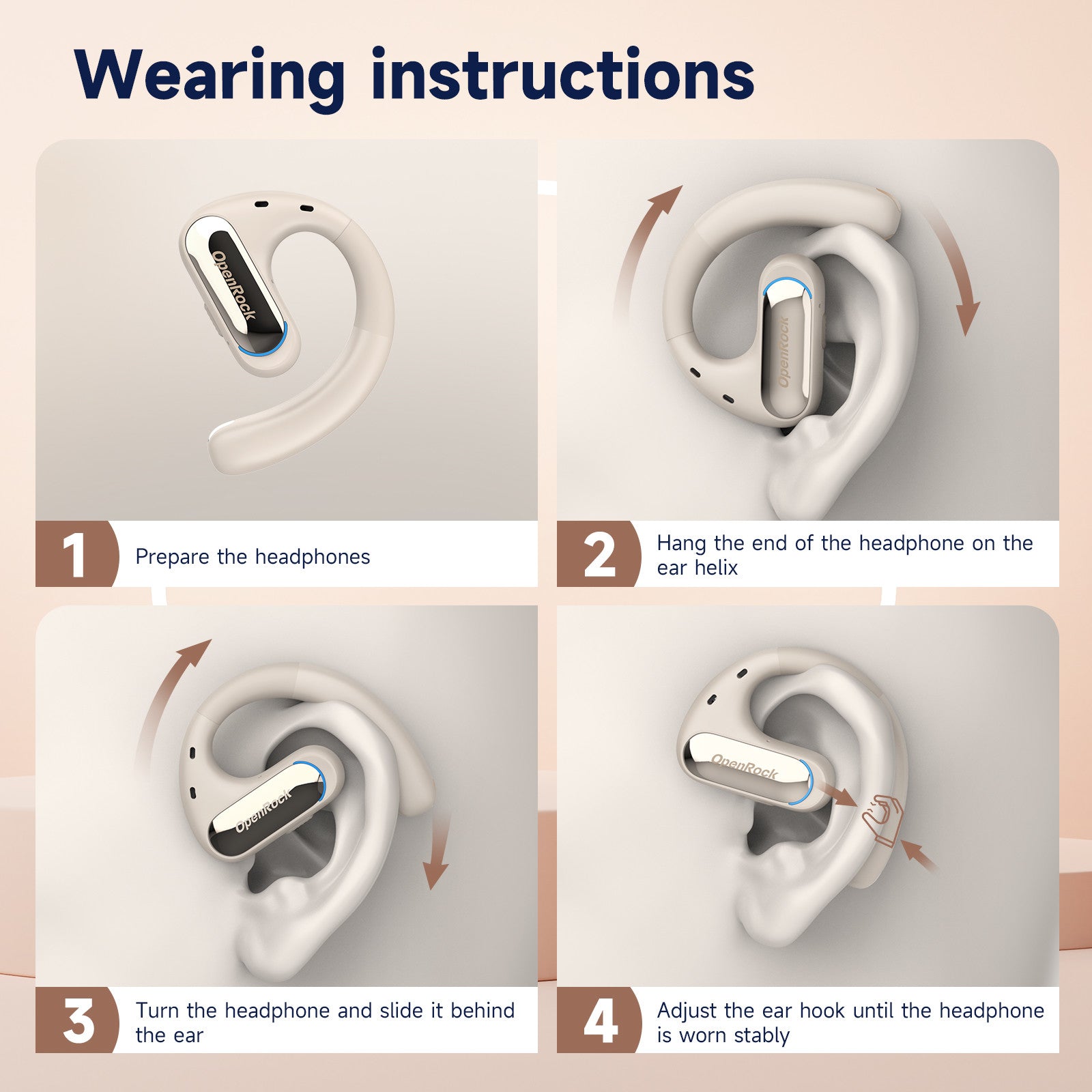 Wearing instructions

OpenRock

1 Prepare the headphones

OpenRock

2 Hang the end of the headphone on the ear helix

OpenRock

3 Turn the headphone and slide it behind the ear

OpenRock

4 Adjust the ear hook until the headphone is worn stably