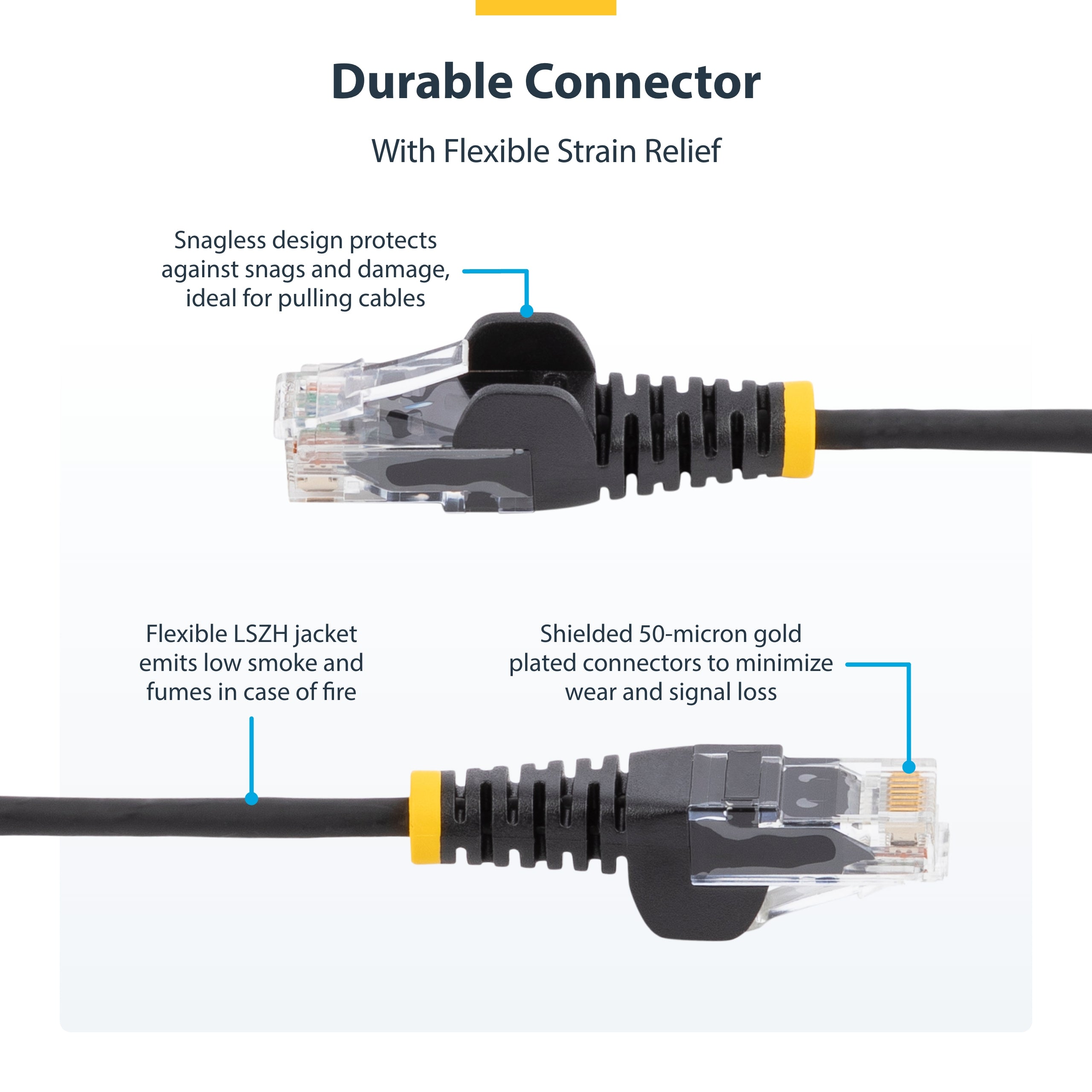 Durable Connector

With Flexible Strain Relief

Snagless design protects against snags and damage, ideal for pulling cables

Flexible LSZH jacket emits low smoke and fumes in case of fire

Shielded 50-micron gold plated connectors to minimize wear and signal loss