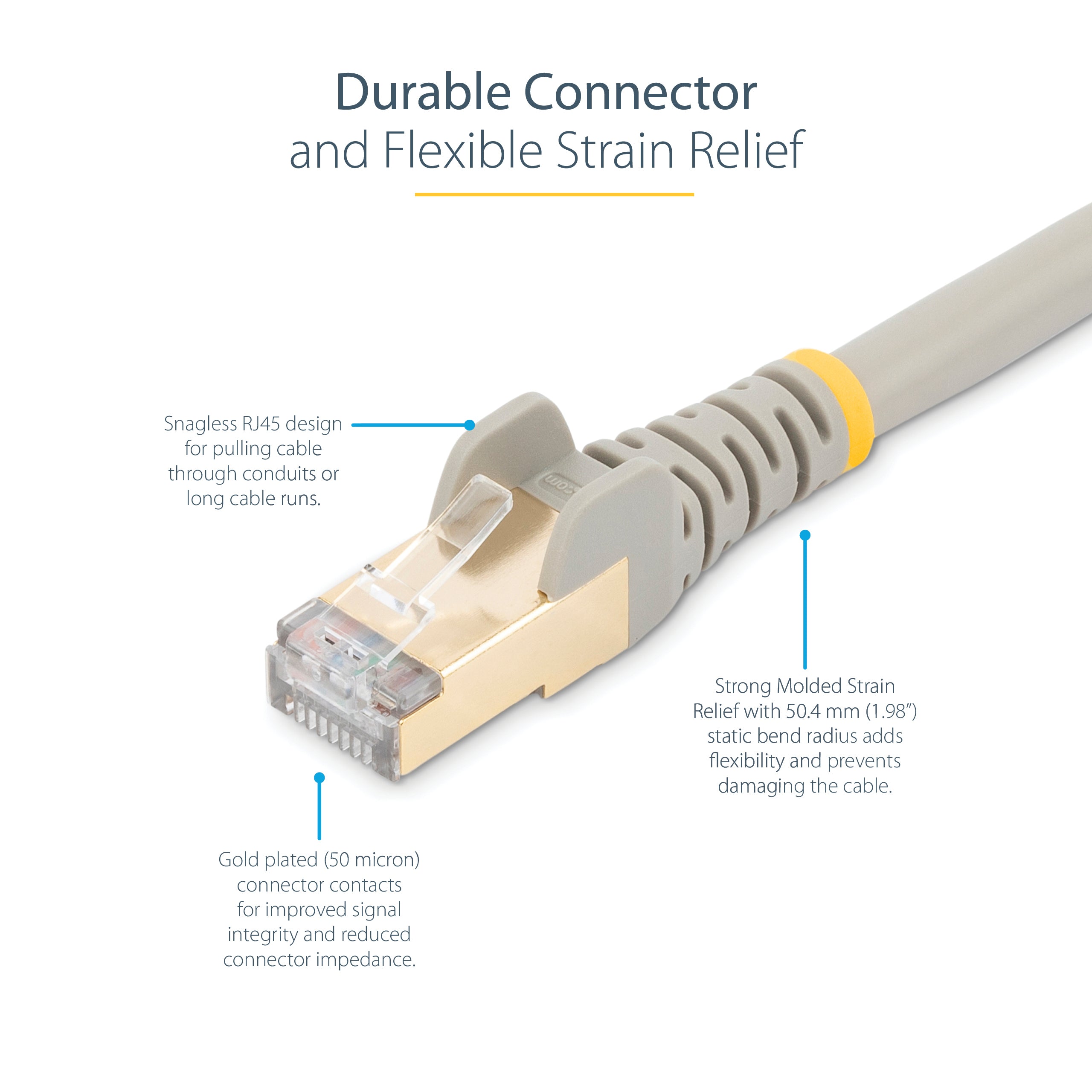 Durable Connector
and Flexible Strain Relief

Snagless RJ45 design for pulling cable through conduits or long cable runs.

Strong Molded Strain Relief with 50.4 mm (1.98") static bend radius adds flexibility and prevents damaging the cable.

Gold plated (50 micron) connector contacts for improved signal integrity and reduced connector impedance.